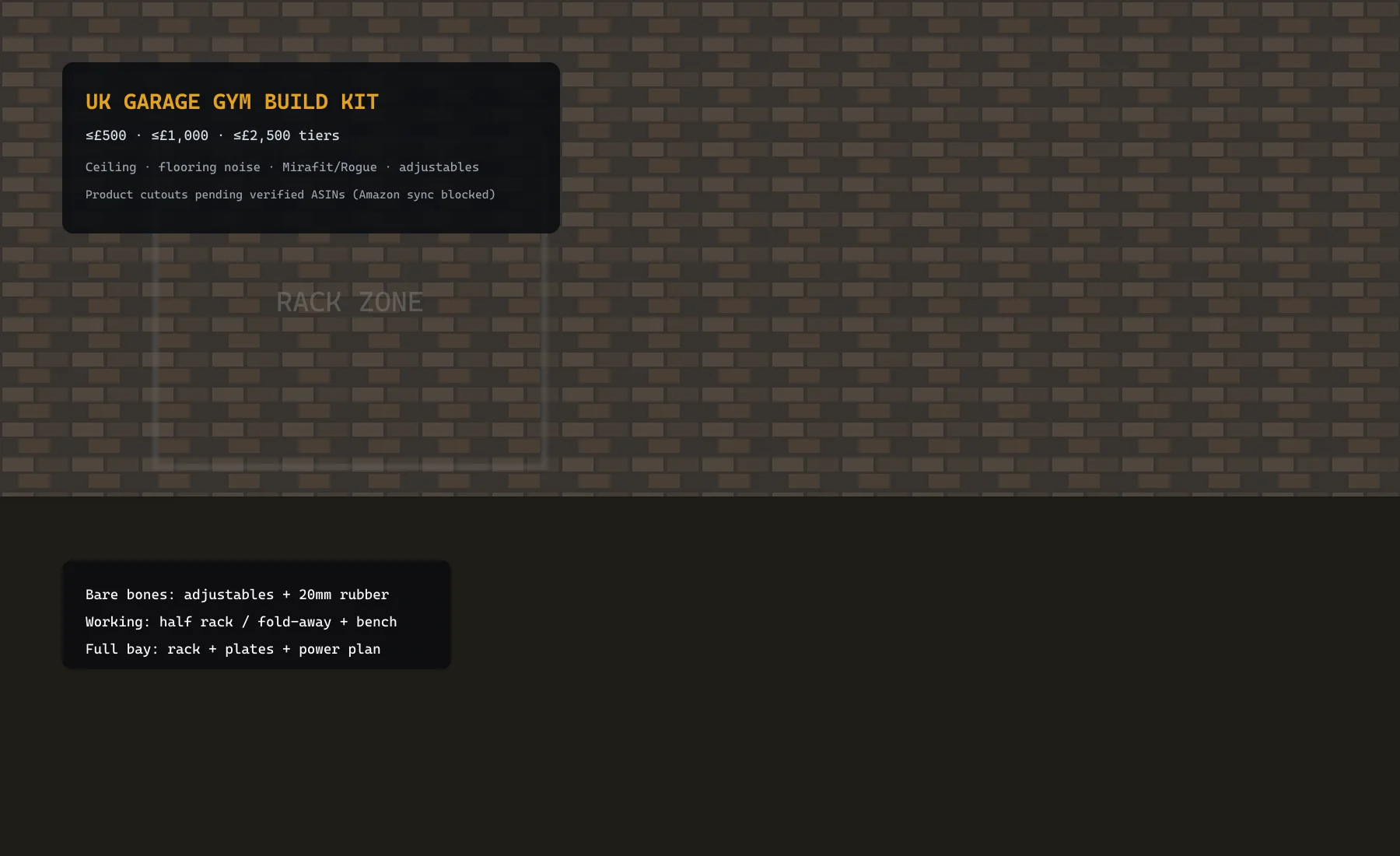 UK GARAGE GYM BUILD KIT

≤£500 · ≤£1,000 · ≤£2,500 tiers

Ceiling · flooring noise · Mirafit/Rogue · adjustables

Product cutouts pending verified ASINs (Amazon sync blocked)

RACK ZONE

Bare bones: adjustables + 20mm rubber
Working: half rack / fold-away + bench
Full bay: rack + plates + power plan